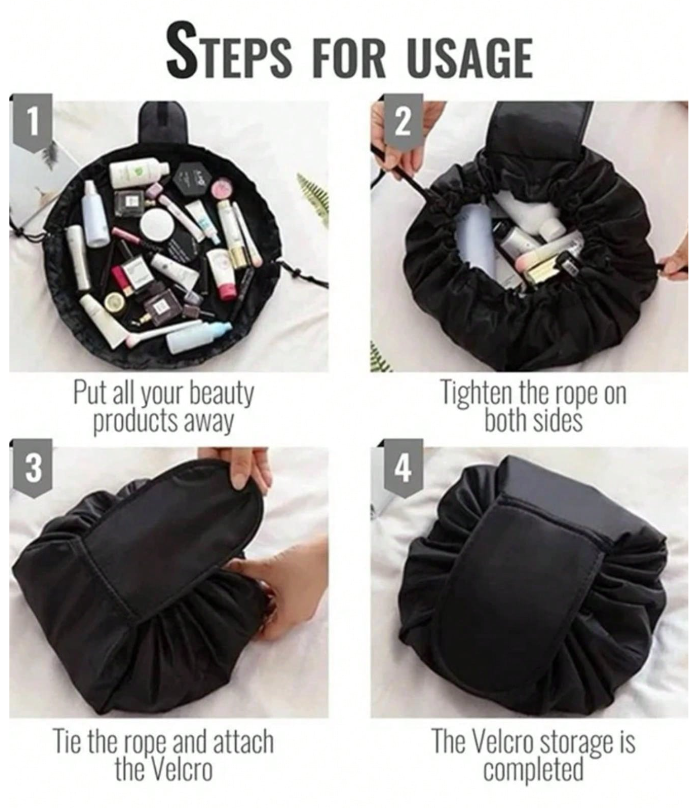 STEPS FOR USAGE

1

Put all your beauty products away

2

Tighten the rope on both sides

3

Tie the rope and attach the Velcro

4

The Velcro storage is completed